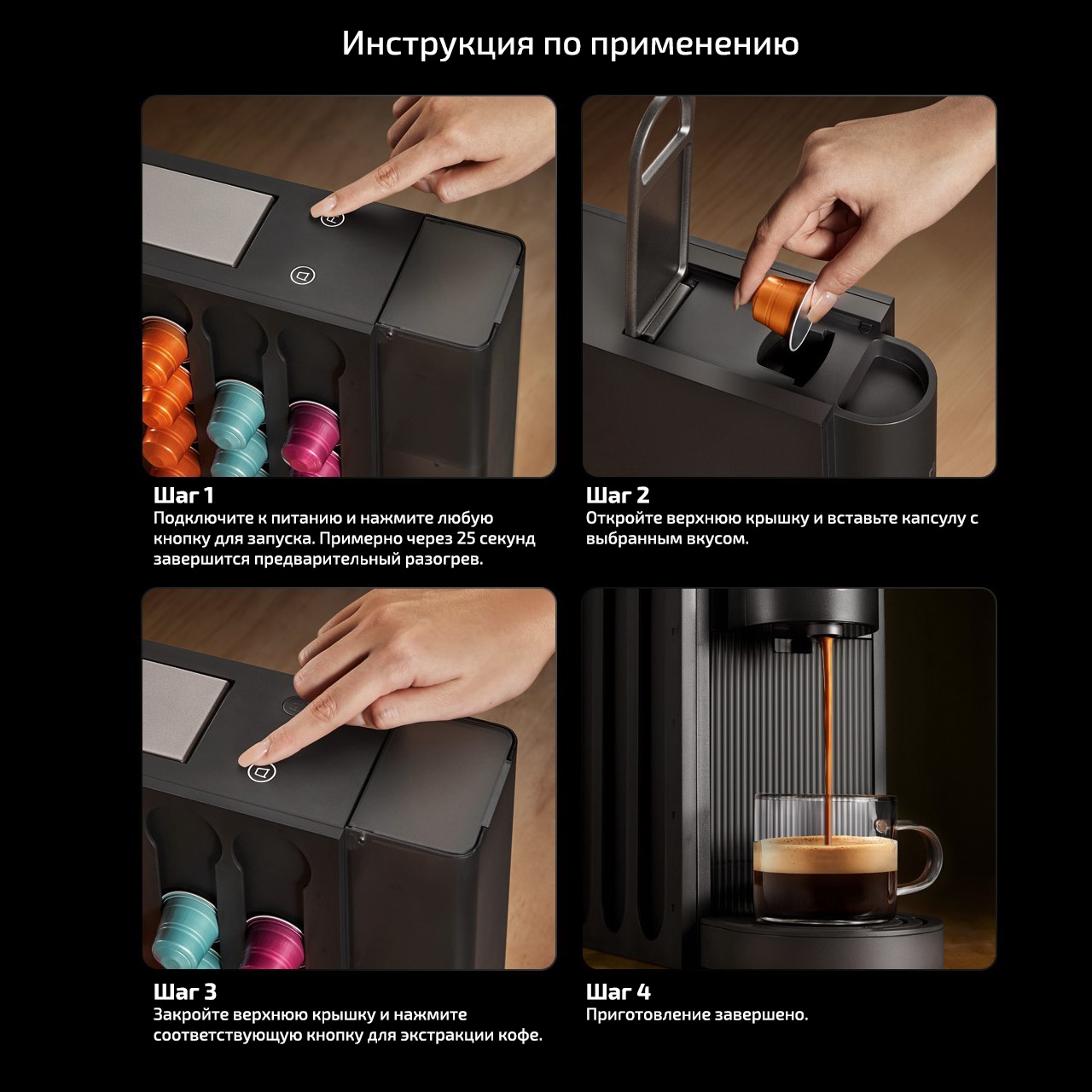 Инструкция по применению

Шаг 1
Подключите к питанию и нажмите любую кнопку для запуска. Примерно через 25 секунд завершится предварительный разогрев.

Шаг 2
Откройте верхнюю крышку и вставьте капсулу с выбранным вкусом.

Шаг 3
Закройте верхнюю крышку и нажмите соответствующую кнопку для экстракции кофе.

Шаг 4
Приготовление завершено.